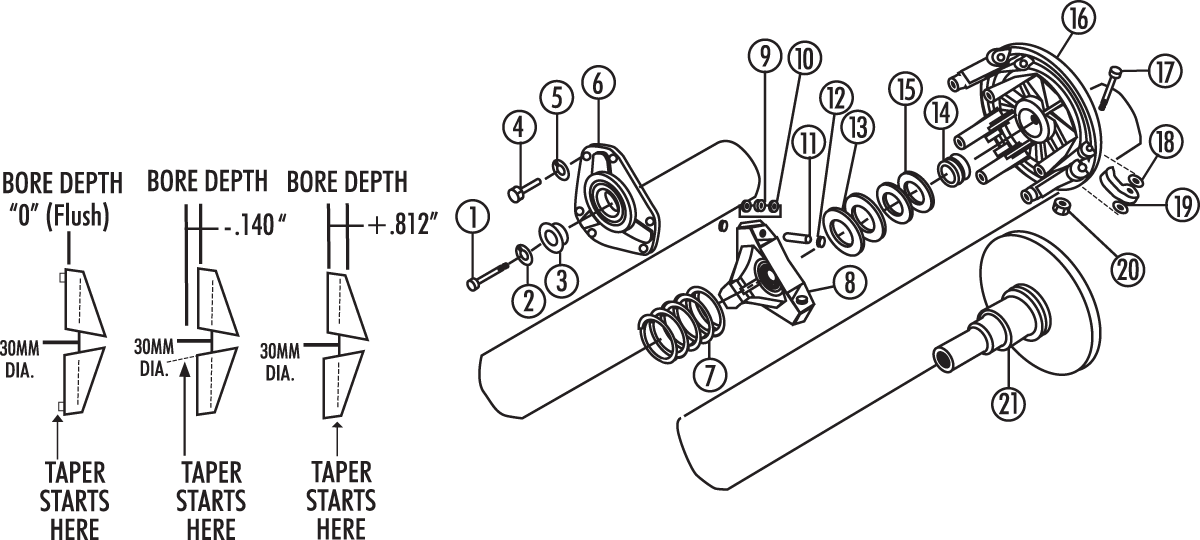 BORE DEPTH "0" (Flush)

30MM DIA.

TAPER STARTS HERE

BORE DEPTH -.140"

30MM DIA.

TAPER STARTS HERE

BORE DEPTH +.812"

30MM DIA.

TAPER STARTS HERE

1
2
3
4
5
6
7
8
9
10
11
12
13
14
15
16
17
18
19
20
21