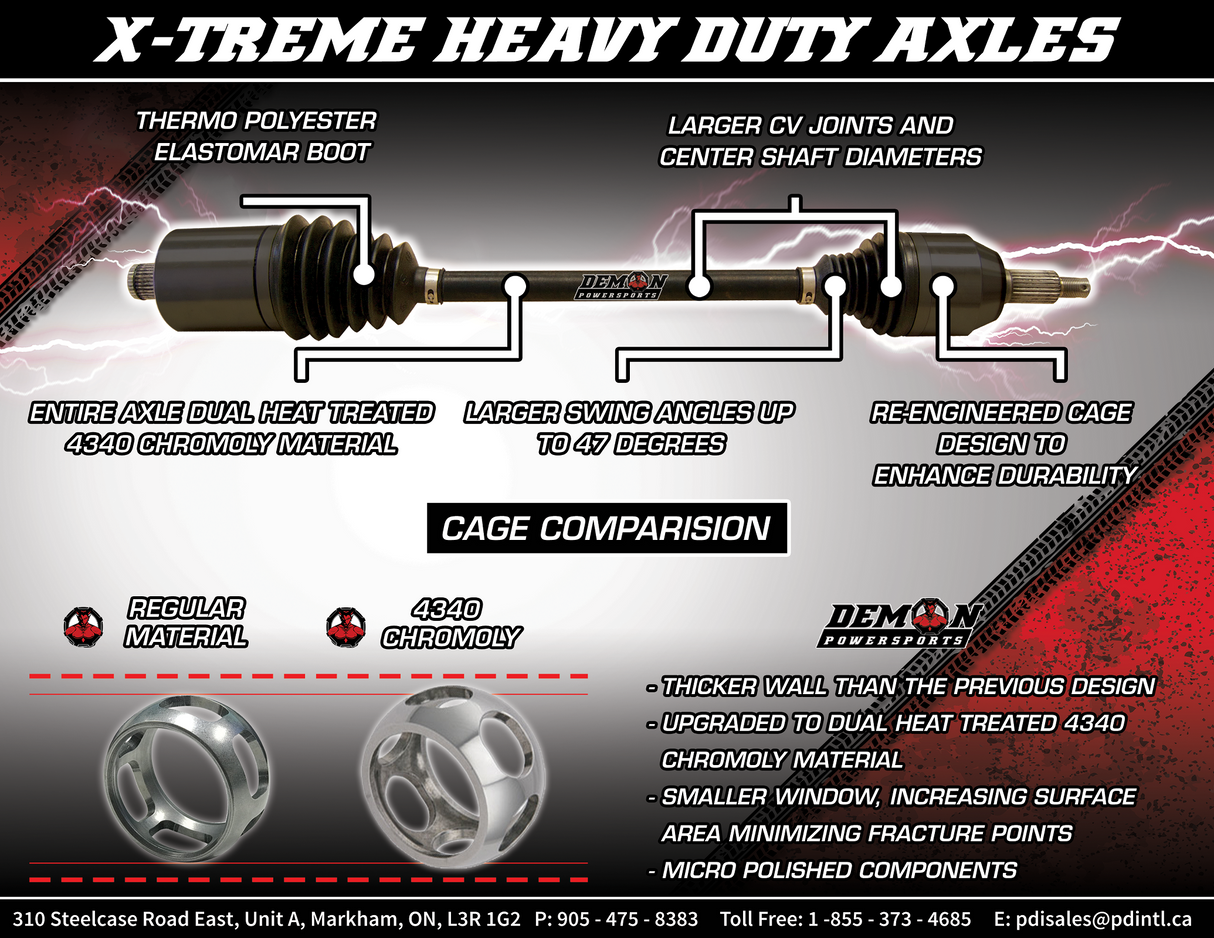 X-TREME HEAVY DUTY AXLES

THERMO POLYESTER ELASTOMAR BOOT

LARGER CV JOINTS AND CENTER SHAFT DIAMETERS

DEMON POWERSPORTS

ENTIRE AXLE DUAL HEAT TREATED 4340 CHROMOLY MATERIAL

LARGER SWING ANGLES UP TO 47 DEGREES

RE-ENGINEERED CAGE DESIGN TO ENHANCE DURABILITY

CAGE COMPARISION

REGULAR MATERIAL

4340 CHROMOLY

DEMON POWERSPORTS

- THICKER WALL THAN THE PREVIOUS DESIGN
- UPGRADED TO DUAL HEAT TREATED 4340 CHROMOLY MATERIAL
- SMALLER WINDOW, INCREASING SURFACE AREA MINIMIZING FRACTURE POINTS
- MICRO POLISHED COMPONENTS

310 Steelcase Road East, Unit A, Markham, ON, L3R 1G2 P: 905 - 475 - 8383 Toll Free: 1 -855 - 373 - 4685 E: pdisales@pdintl.ca