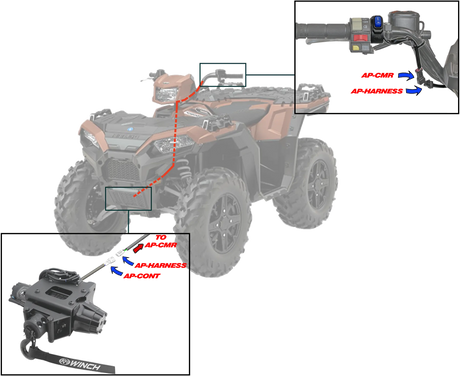 AP-CMR
AP-HARNESS
TO
AP-CMR
AP-HARNESS
AP-CONT
WINCH