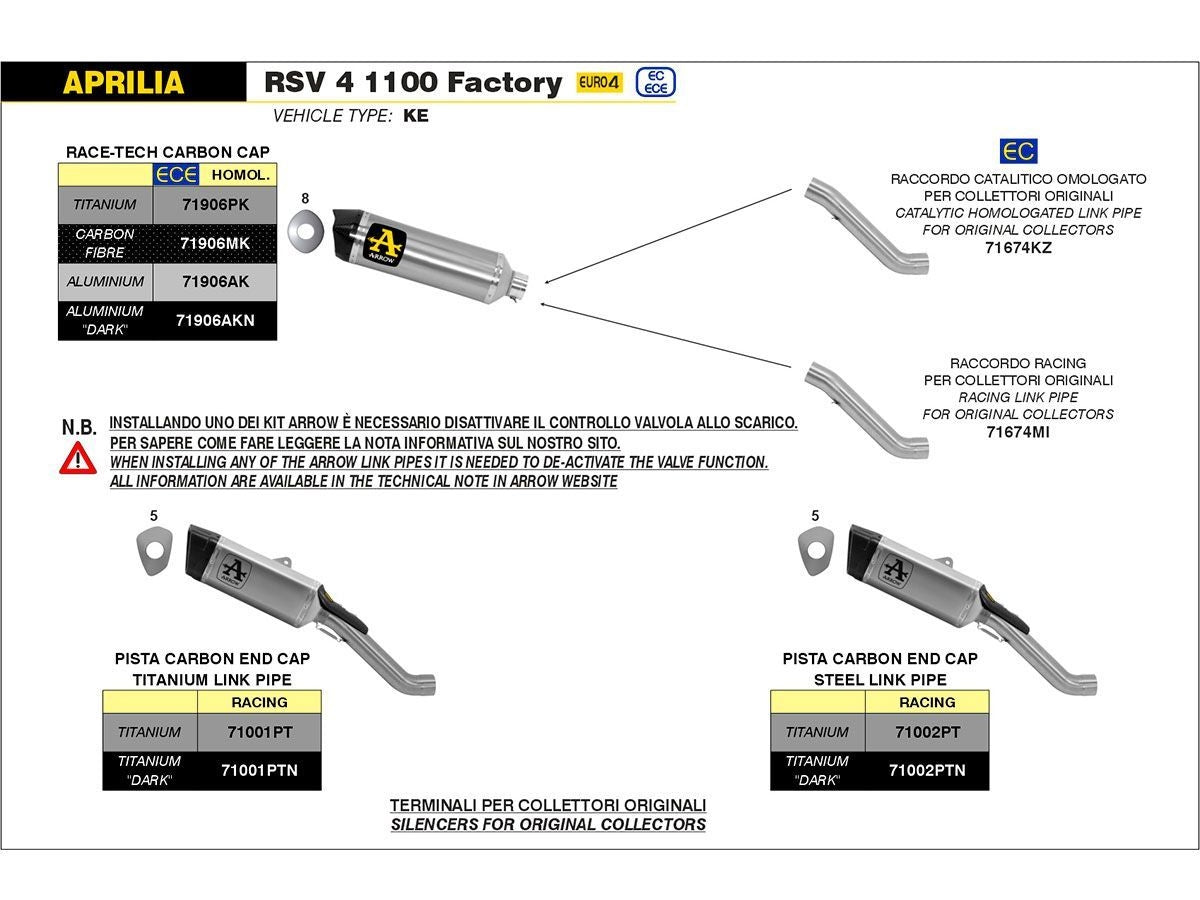 APRILIA RSV 4 1100 Factory EURO4 EC ECE
VEHICLE TYPE: KE

RACE-TECH CARBON CAP

| | ECE HOMOL. |
|---|---|
| TITANIUM | 71906PK |
| CARBON FIBRE | 71906MK |
| ALUMINIUM | 71906AK |
| ALUMINIUM "DARK" | 71906AKN |

8

ARROW

EC
RACCORDO CATALITICO OMOLOGATO PER COLLETTORI ORIGINALI
CATALYTIC HOMOLOGATED LINK PIPE FOR ORIGINAL COLLECTORS
71674KZ

RACCORDO RACING PER COLLETTORI ORIGINALI
RACING LINK PIPE FOR ORIGINAL COLLECTORS
71674MI

N.B. INSTALLANDO UNO DEI KIT ARROW È NECESSARIO DISATTIVARE IL CONTROLLO VALVOLA ALLO SCARICO. PER SAPERE COME FARE LEGGERE LA NOTA INFORMATIVA SUL NOSTRO SITO.
WHEN INSTALLING ANY OF THE ARROW LINK PIPES IT IS NEEDED TO DE-ACTIVATE THE VALVE FUNCTION. ALL INFORMATION ARE AVAILABLE IN THE TECHNICAL NOTE IN ARROW WEBSITE

5

ARROW

PISTA CARBON END CAP
TITANIUM LINK PIPE

| | RACING |
|---|---|
| TITANIUM | 71001PT |
| TITANIUM "DARK" | 71001PTN |

5

ARROW

PISTA CARBON END CAP
STEEL LINK PIPE

| | RACING |
|---|---|
| TITANIUM | 71002PT |
| TITANIUM "DARK" | 71002PTN |

TERMINALI PER COLLETTORI ORIGINALI
SILENCERS FOR ORIGINAL COLLECTORS