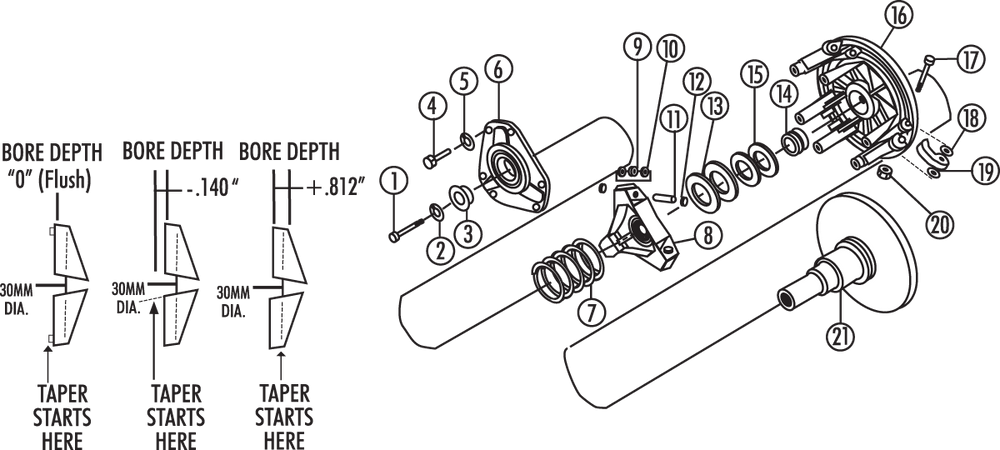 BORE DEPTH "0" (Flush)

30MM DIA.

TAPER STARTS HERE

BORE DEPTH -.140"

30MM DIA.

TAPER STARTS HERE

BORE DEPTH +.812"

30MM DIA.

TAPER STARTS HERE

1
2
3
4
5
6
7
8
9
10
11
12
13
14
15
16
17
18
19
20
21