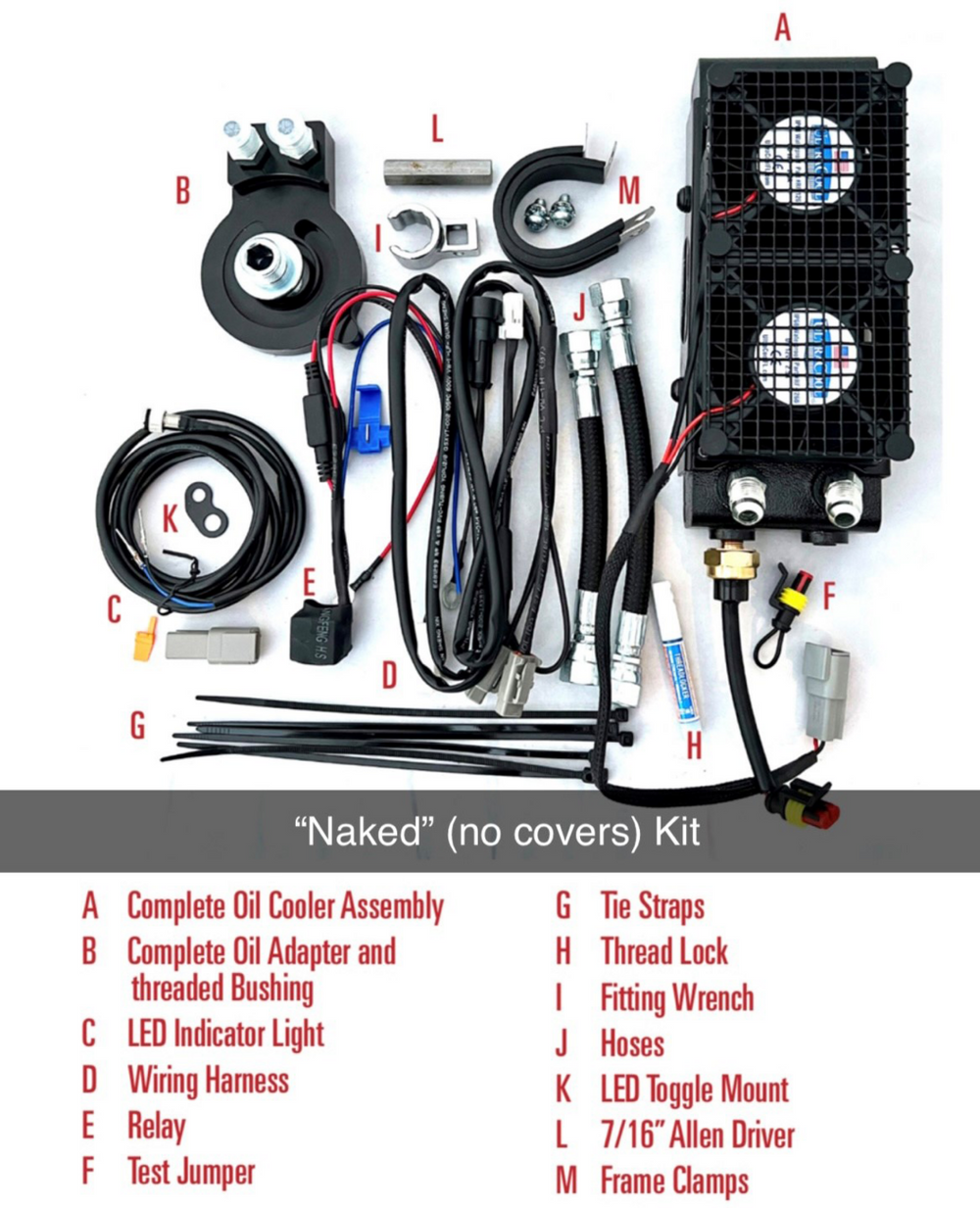 A

L

B

M

I

J

K

E

C

F

D

G

H

"Naked" (no covers) Kit

A Complete Oil Cooler Assembly
B Complete Oil Adapter and threaded Bushing
C LED Indicator Light
D Wiring Harness
E Relay
F Test Jumper

G Tie Straps
H Thread Lock
I Fitting Wrench
J Hoses
K LED Toggle Mount
L 7/16" Allen Driver
M Frame Clamps