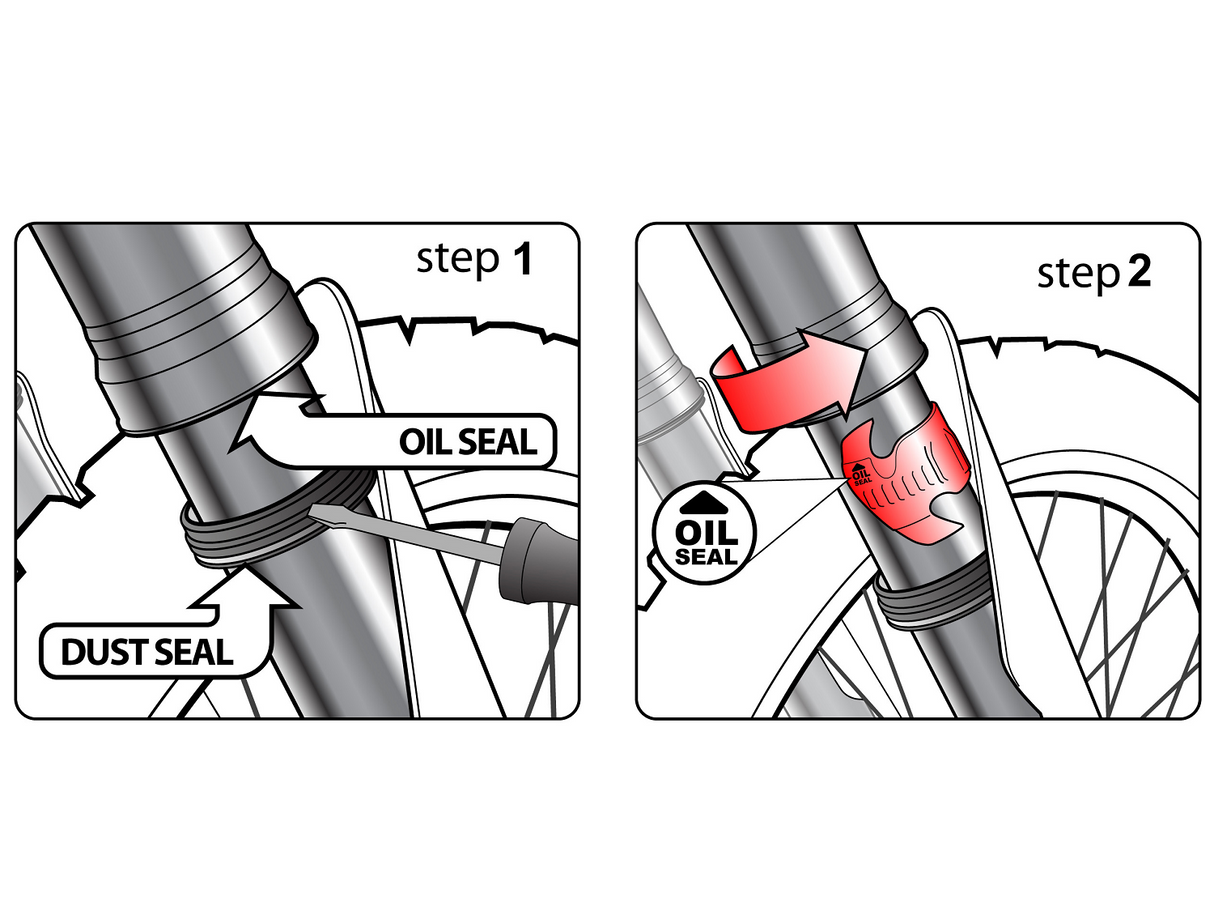 step 1

OIL SEAL

DUST SEAL

step 2

OIL SEAL

OIL SEAL